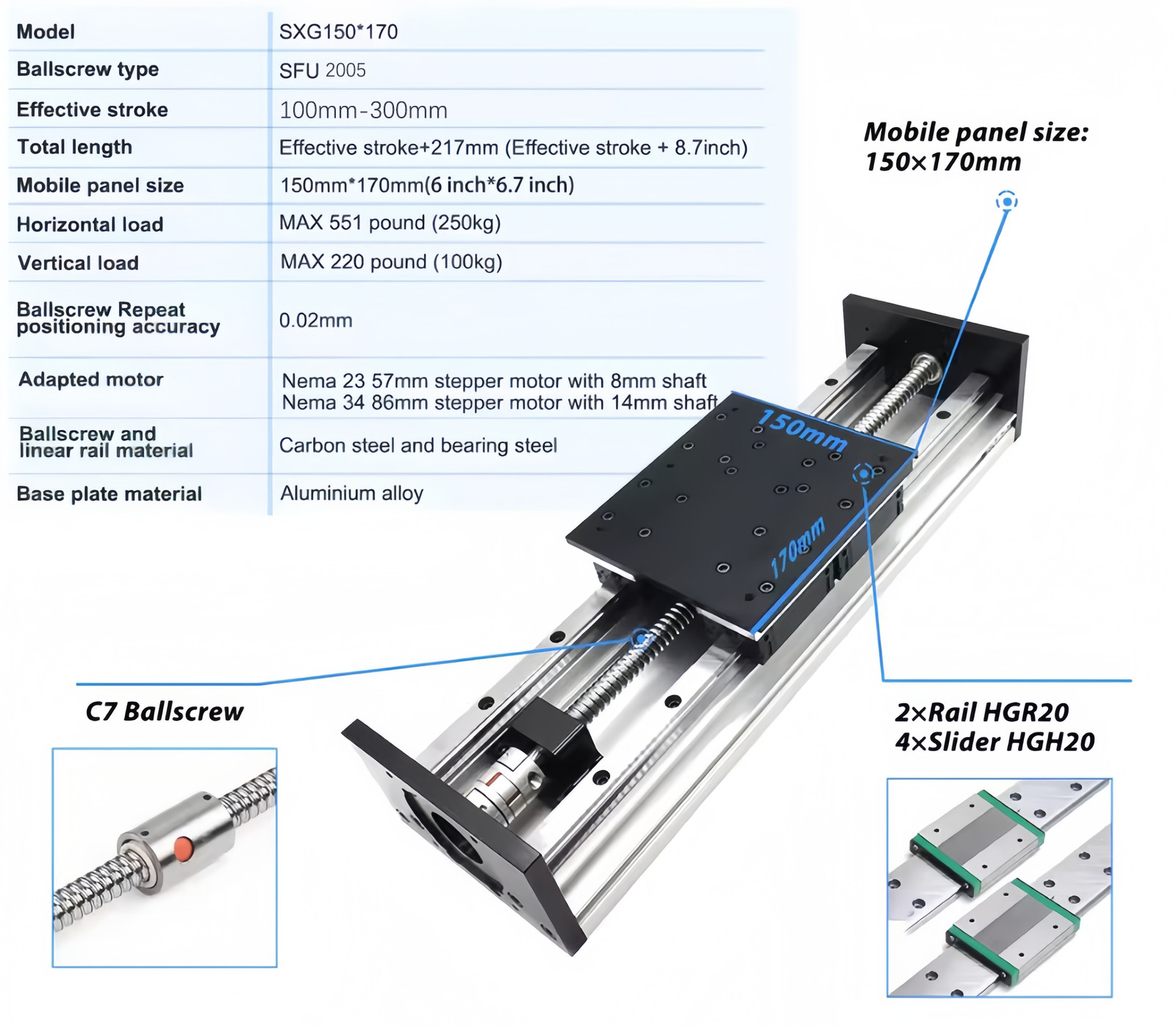 | Model | SXG150*170 |
|---|---|
| Ballscrew type | SFU 2005 |
| Effective stroke | 100mm-300mm |
| Total length | Effective stroke+217mm (Effective stroke + 8.7inch) |
| Mobile panel size | 150mm*170mm(6 inch*6.7 inch) |
| Horizontal load | MAX 551 pound (250kg) |
| Vertical load | MAX 220 pound (100kg) |
| Ballscrew Repeat positioning accuracy | 0.02mm |
| Adapted motor | Nema 23 57mm stepper motor with 8mm shaft Nema 34 86mm stepper motor with 14mm shaft |
| Ballscrew and linear rail material | Carbon steel and bearing steel |
| Base plate material | Aluminium alloy |

Mobile panel size:
150×170mm

150mm

170mm

C7 Ballscrew

2×Rail HGR20
4×Slider HGH20